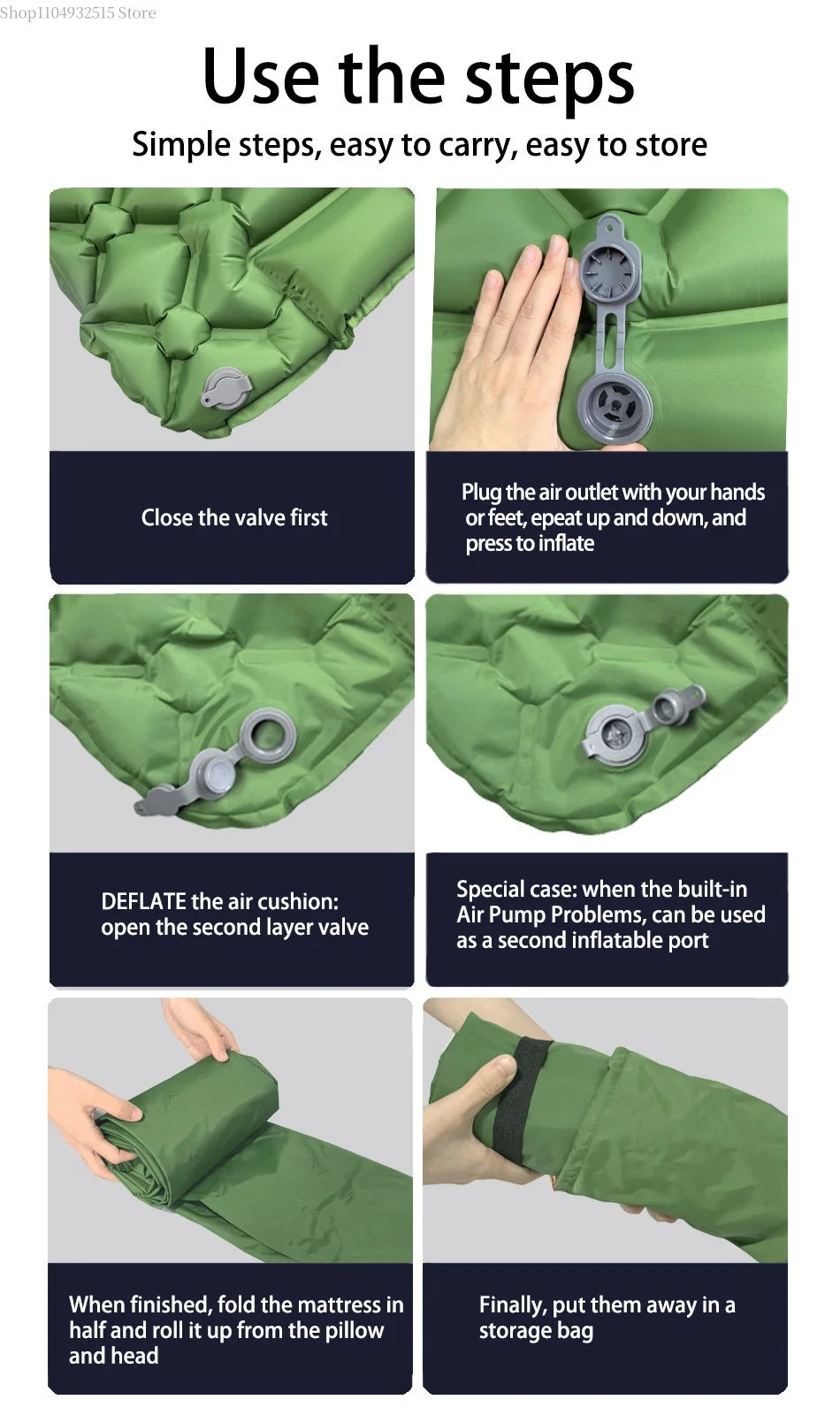 Shop1104932515 Store

Use the steps

Simple steps, easy to carry, easy to store

Close the valve first

Plug the air outlet with your hands or feet, epeat up and down, and press to inflate

DEFLATE the air cushion: open the second layer valve

Special case: when the built-in Air Pump Problems, can be used as a second inflatable port

When finished, fold the mattress in half and roll it up from the pillow and head

Finally, put them away in a storage bag